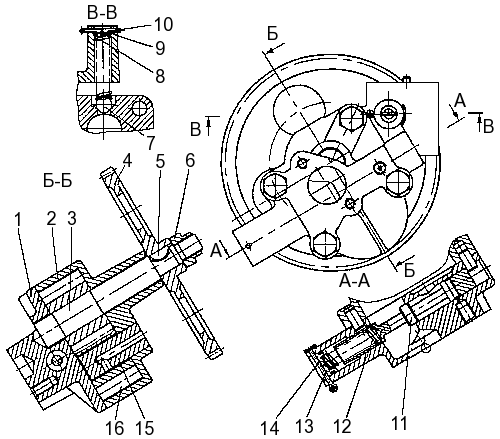 В-В
10
9
8
7
Б
А
В
В
Б-Б
4
5
6
1
2
3
А
Б
А-А
16
15
14
13
12
11