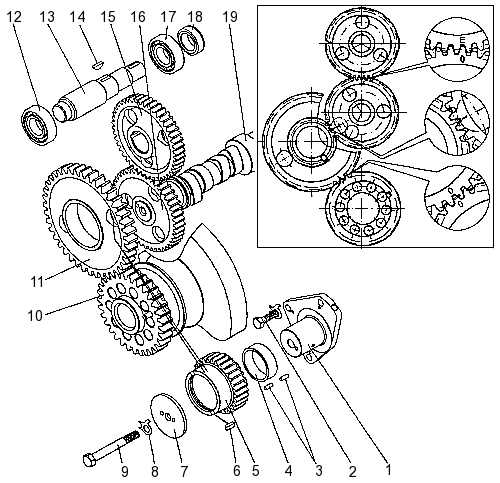 12 13 14 15 16 17 18 19

E
0

11
10

9 8 7 6 5 4 3 2 1