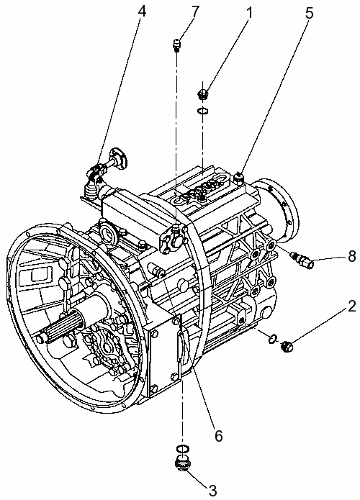 4
7
1
5
8
2
6
3