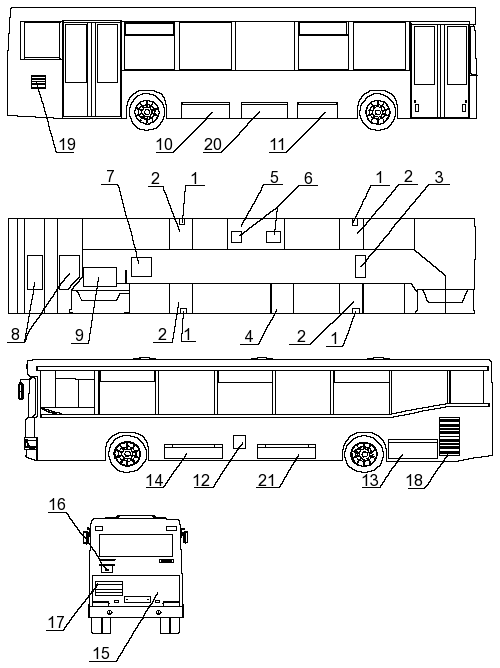 19
10
20
11

7
2
1
5
6
1
2
3

8
9
2
1
4
2
1

14
12
21
13
18

16
17
15